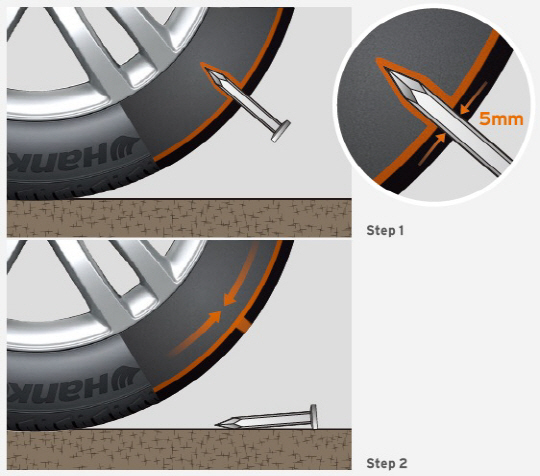 Hank

5mm

Step 1

Hank

Step 2