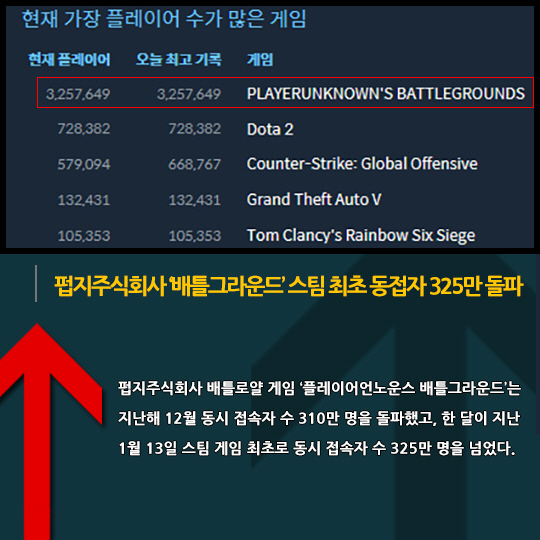 현재 가장 플레이어 수가 많은 게임

| 현재 플레이어 | 오늘 최고 기록 | 게임 |
|---|---|---|
| 3,257,649 | 3,257,649 | PLAYERUNKNOWN'S BATTLEGROUNDS |
| 728,382 | 728,382 | Dota 2 |
| 579,094 | 668,767 | Counter-Strike: Global Offensive |
| 132,431 | 132,431 | Grand Theft Auto V |
| 105,353 | 105,353 | Tom Clancy's Rainbow Six Siege |

펍지주식회사 '배틀그라운드' 스팀 최초 동접자 325만 돌파

펍지주식회사 배틀로얄 게임 '플레이어언노운스 배틀그라운드'는 지난해 12월 동시 접속자 수 310만 명을 돌파했고, 한 달이 지난 1월 13일 스팀 게임 최초로 동시 접속자 수 325만 명을 넘었다.