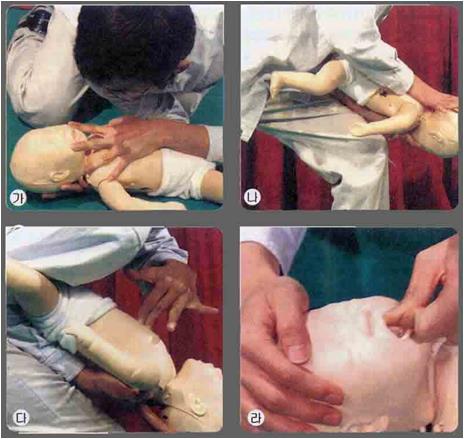 가

나

다

라