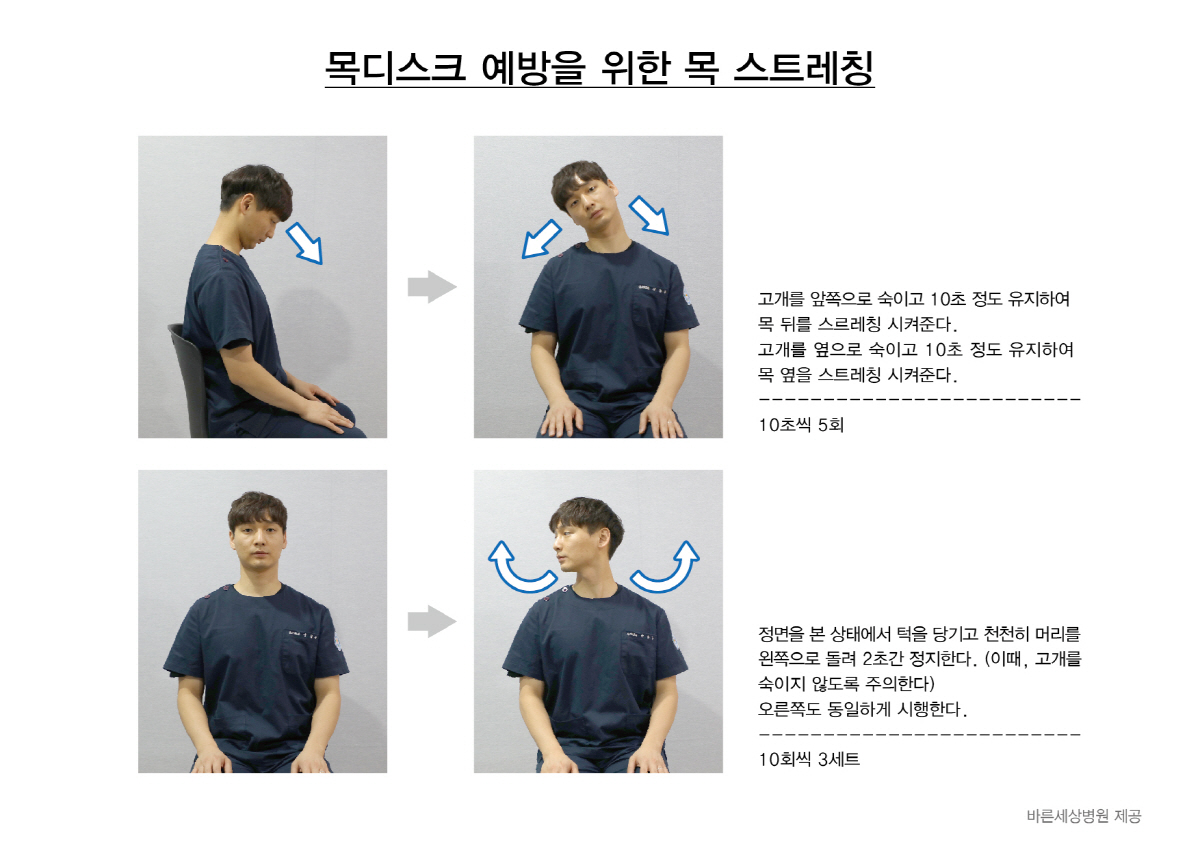 목디스크 예방을 위한 목 스트레칭

고개를 앞쪽으로 숙이고 10초 정도 유지하여 목 뒤를 스르레칭 시켜준다.
고개를 옆으로 숙이고 10초 정도 유지하여 목 옆을 스트레칭 시켜준다.
--------------------------
10초씩 5회

정면을 본 상태에서 턱을 당기고 천천히 머리를 왼쪽으로 돌려 2초간 정지한다. (이때, 고개를 숙이지 않도록 주의한다)
오른쪽도 동일하게 시행한다.
--------------------------
10회씩 3세트

바른세상병원 제공