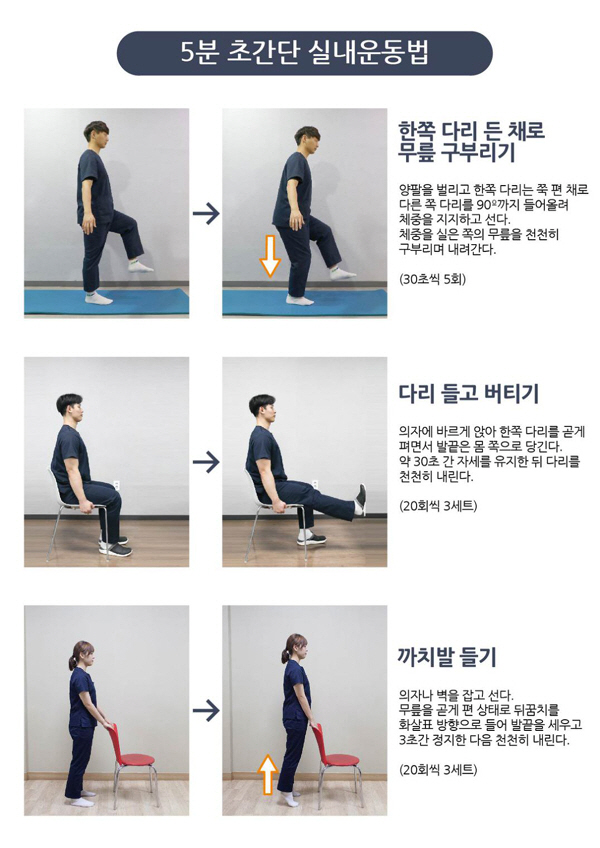 5분 초간단 실내운동법

한쪽 다리 든 채로 무릎 구부리기

양팔을 벌리고 한쪽 다리는 쭉 편 채로 다른 쪽 다리를 90º까지 들어올려 체중을 지지하고 선다.
체중을 실은 쪽의 무릎을 천천히 구부리며 내려간다.

(30초씩 5회)

다리 들고 버티기

의자에 바르게 앉아 한쪽 다리를 곧게 펴면서 발끝은 몸 쪽으로 당긴다.
약 30초 간 자세를 유지한 뒤 다리를 천천히 내린다.

(20회씩 3세트)

까치발 들기

의자나 벽을 잡고 선다.
무릎을 곧게 편 상태로 뒤꿈치를 화살표 방향으로 들어 발끝을 세우고 3초간 정지한 다음 천천히 내린다.

(20회씩 3세트)